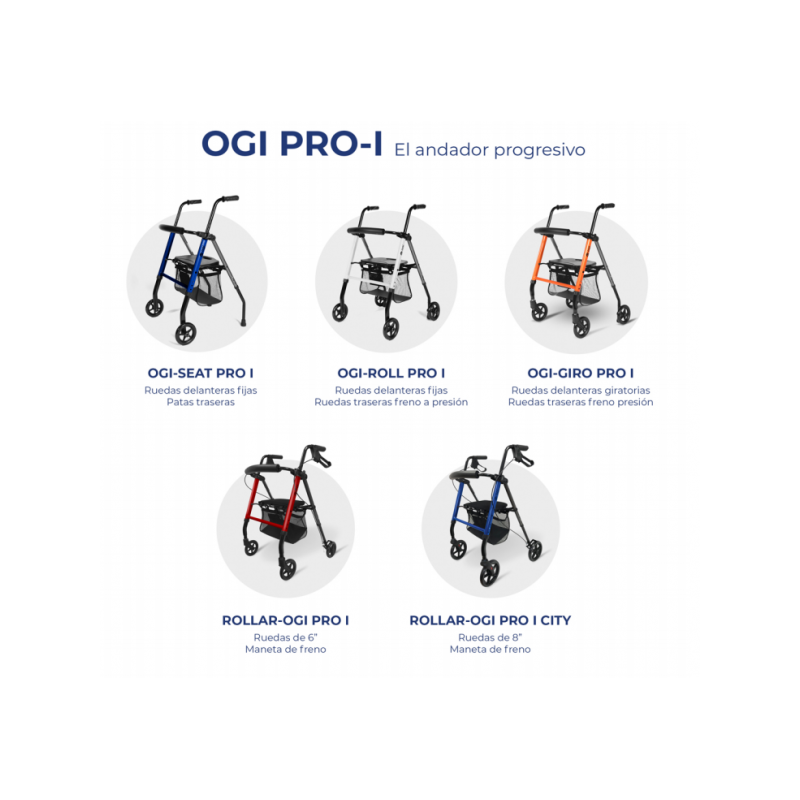 OGI PRO-I El andador progresivo

OGI-SEAT PRO I
Ruedas delanteras fijas
Patas traseras

OGI-ROLL PRO I
Ruedas delanteras fijas
Ruedas traseras freno a presión

OGI-GIRO PRO I
Ruedas delanteras giratorias
Ruedas traseras freno presión

ROLLAR-OGI PRO I
Ruedas de 6"
Maneta de freno

ROLLAR-OGI PRO I CITY
Ruedas de 8"
Maneta de freno